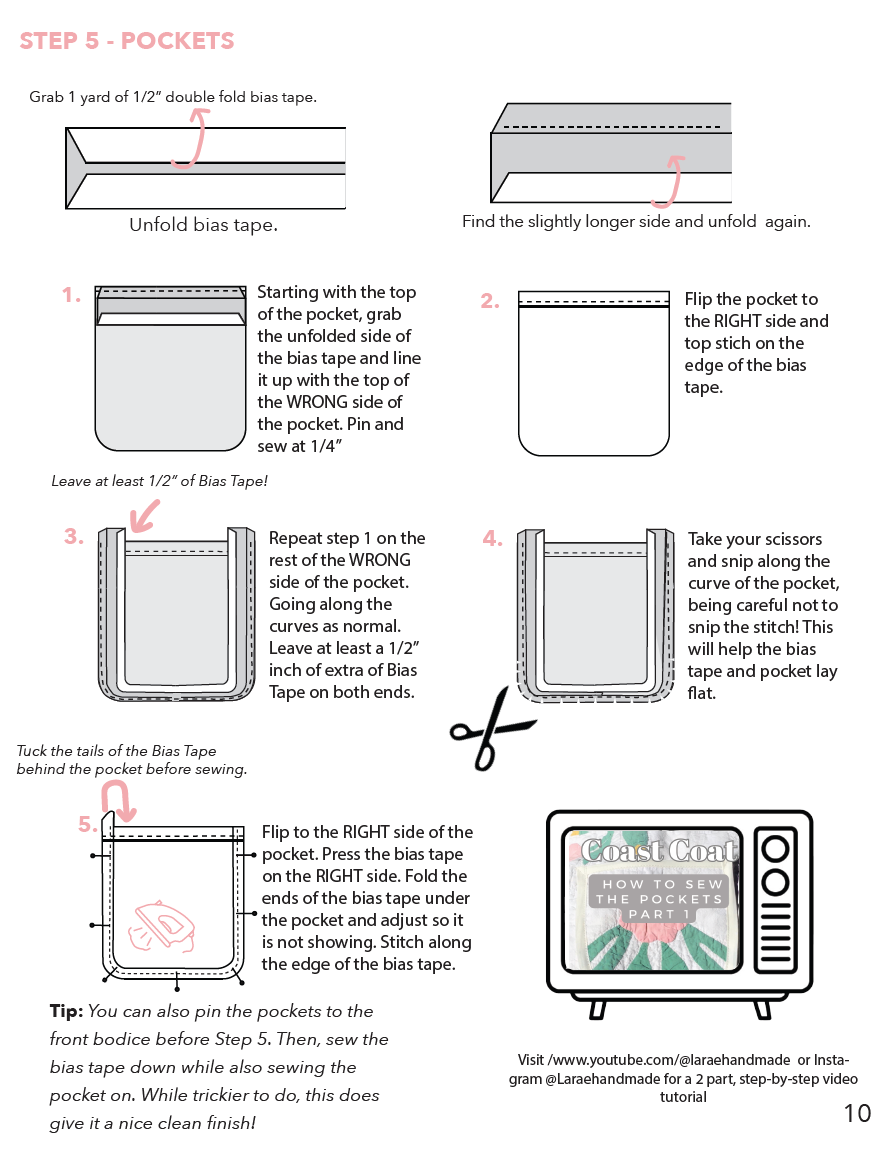 STEP 5 - POCKETS

Grab 1 yard of 1/2" double fold bias tape.

Unfold bias tape.

Find the slightly longer side and unfold again.

1.

Starting with the top of the pocket, grab the unfolded side of the bias tape and line it up with the top of the WRONG side of the pocket. Pin and sew at 1/4"

2.

Flip the pocket to the RIGHT side and top stich on the edge of the bias tape.

Leave at least 1/2" of Bias Tape!

3.

Repeat step 1 on the rest of the WRONG side of the pocket. Going along the curves as normal. Leave at least a 1/2" inch of extra of Bias Tape on both ends.

4.

Take your scissors and snip along the curve of the pocket, being careful not to snip the stitch! This will help the bias tape and pocket lay flat.

Tuck the tails of the Bias Tape behind the pocket before sewing.

5.

Flip to the RIGHT side of the pocket. Press the bias tape on the RIGHT side. Fold the ends of the bias tape under the pocket and adjust so it is not showing. Stitch along the edge of the bias tape.

Coast Coat
HOW TO SEW THE POCKETS PART 1

Tip: You can also pin the pockets to the front bodice before Step 5. Then, sew the bias tape down while also sewing the pocket on. While trickier to do, this does give it a nice clean finish!

Visit /www.youtube.com/@laraehandmade or Instagram @Laraehandmade for a 2 part, step-by-step video tutorial

10